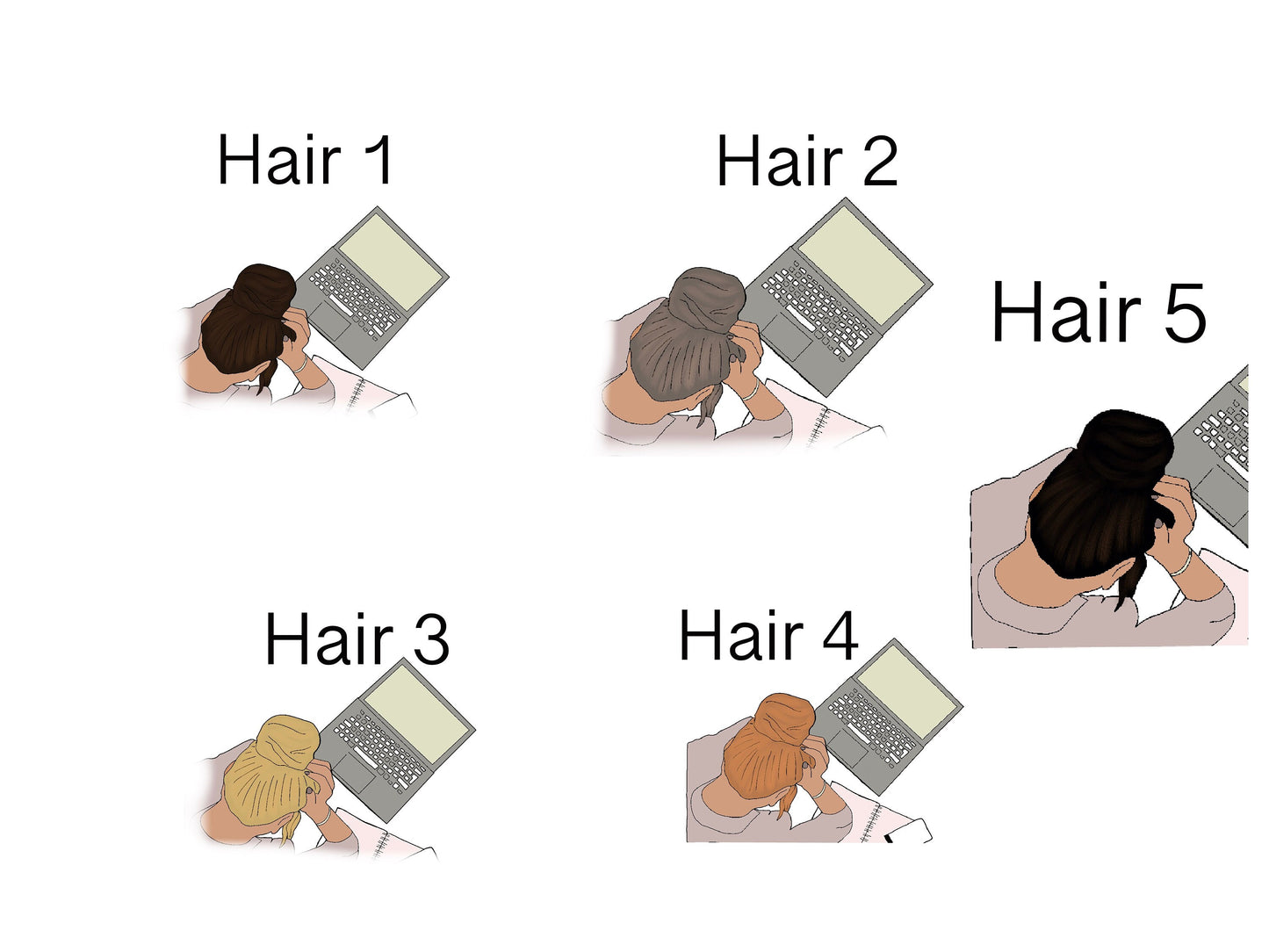 Hair 1

Hair 2

Hair 5

Hair 3

Hair 4